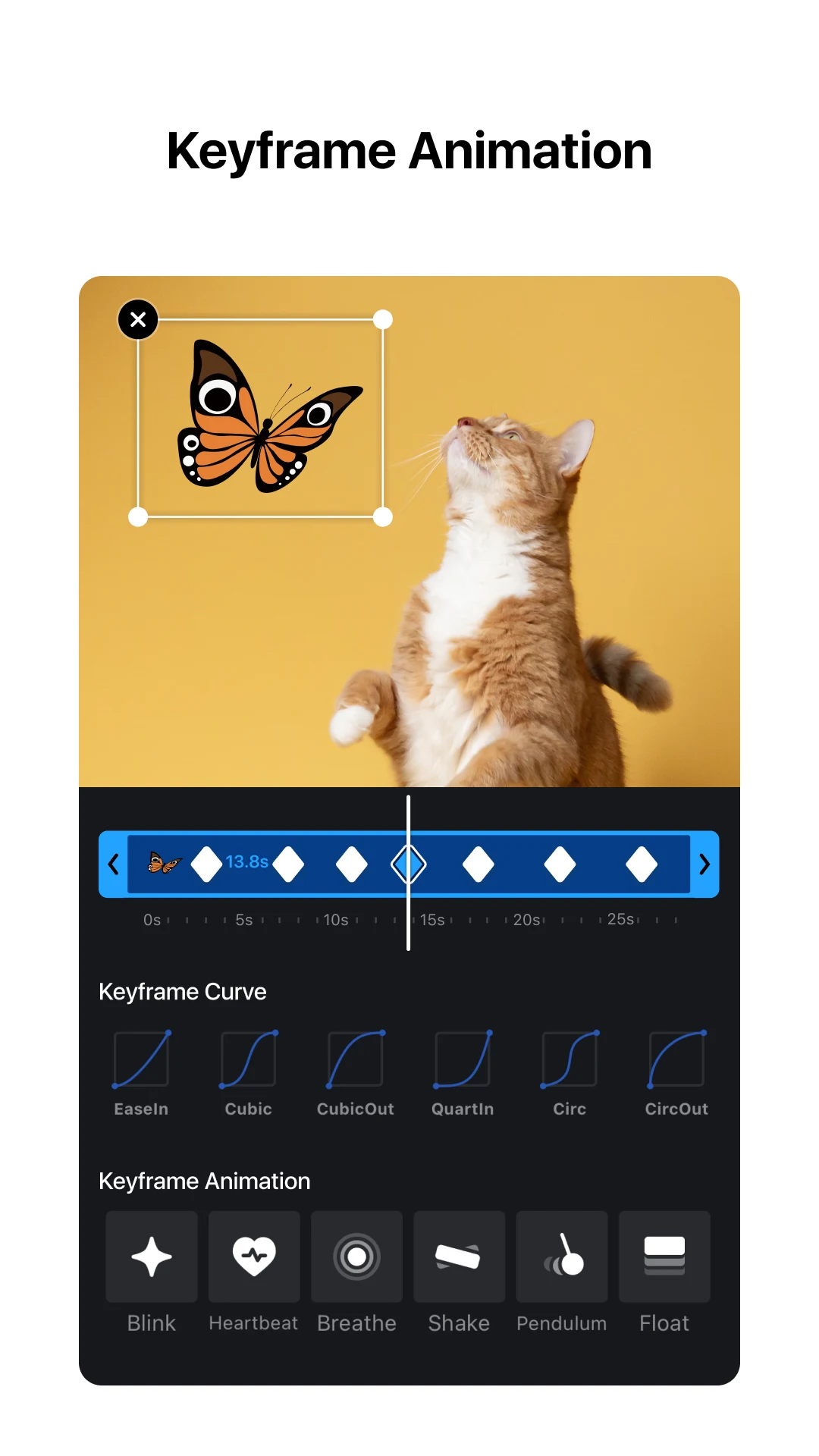 Keyframe Animation

13.8s

0s 5s 10s 15s 20s 25s

Keyframe Curve

EaseIn Cubic CubicOut QuartIn Circ CircOut

Keyframe Animation

Blink Heartbeat Breathe Shake Pendulum Float